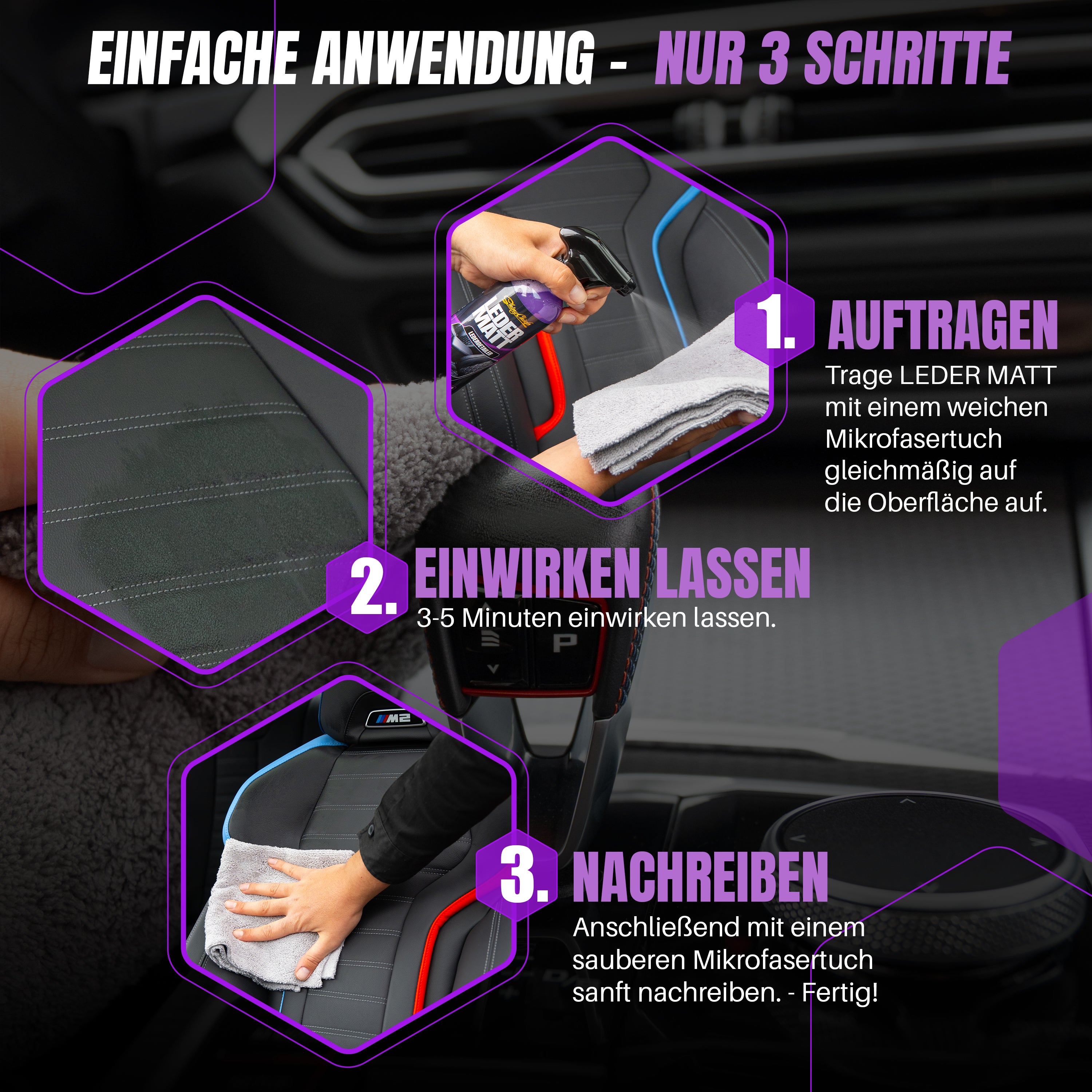 EINFACHE ANWENDUNG - NUR 3 SCHRITTE

LEDER MATT

LEDERDETAILER

1. AUFTRAGEN

Trage LEDER MATT mit einem weichen Mikrofasertuch gleichmäßig auf die Oberfläche auf.

2. EINWIRKEN LASSEN

3-5 Minuten einwirken lassen.

P

M2

3. NACHREIBEN

Anschließend mit einem sauberen Mikrofasertuch sanft nachreiben. - Fertig!